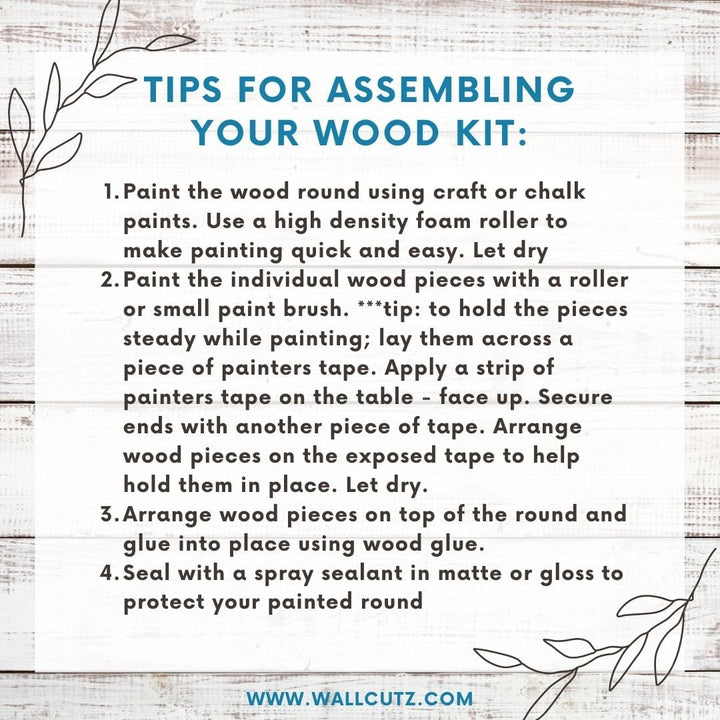 TIPS FOR ASSEMBLING YOUR WOOD KIT:

1. Paint the wood round using craft or chalk paints. Use a high density foam roller to make painting quick and easy. Let dry
2. Paint the individual wood pieces with a roller or small paint brush. ***tip: to hold the pieces steady while painting; lay them across a piece of painters tape. Apply a strip of painters tape on the table - face up. Secure ends with another piece of tape. Arrange wood pieces on the exposed tape to help hold them in place. Let dry.
3. Arrange wood pieces on top of the round and glue into place using wood glue.
4. Seal with a spray sealant in matte or gloss to protect your painted round

WWW.WALLCUTZ.COM