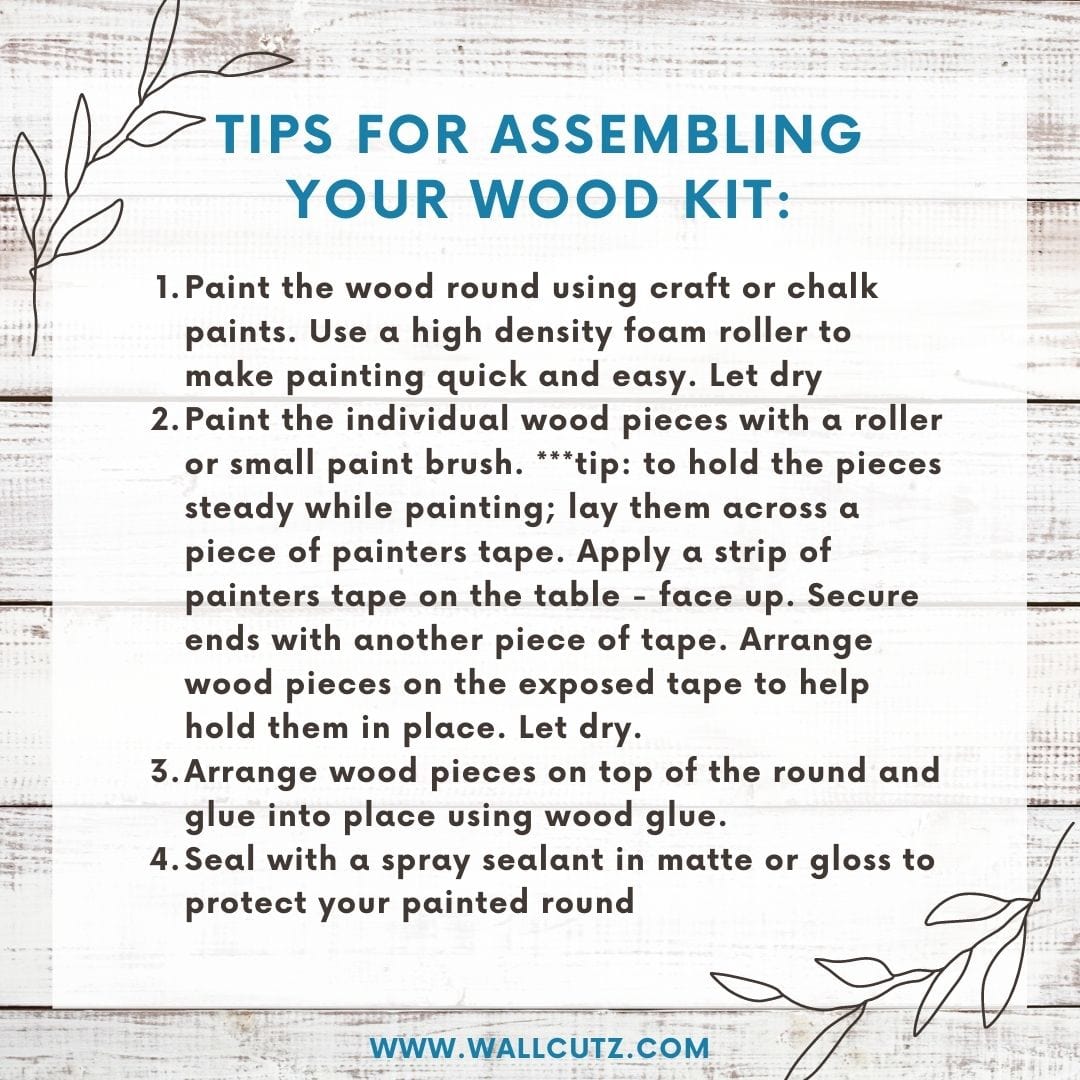 TIPS FOR ASSEMBLING YOUR WOOD KIT:

1. Paint the wood round using craft or chalk paints. Use a high density foam roller to make painting quick and easy. Let dry
2. Paint the individual wood pieces with a roller or small paint brush. ***tip: to hold the pieces steady while painting; lay them across a piece of painters tape. Apply a strip of painters tape on the table - face up. Secure ends with another piece of tape. Arrange wood pieces on the exposed tape to help hold them in place. Let dry.
3. Arrange wood pieces on top of the round and glue into place using wood glue.
4. Seal with a spray sealant in matte or gloss to protect your painted round

WWW.WALLCUTZ.COM