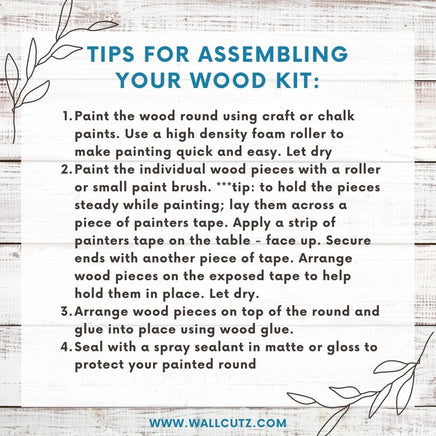 TIPS FOR ASSEMBLING YOUR WOOD KIT:

1. Paint the wood round using craft or chalk paints. Use a high density foam roller to make painting quick and easy. Let dry
2. Paint the individual wood pieces with a roller or small paint brush. ***tip: to hold the pieces steady while painting; lay them across a piece of painters tape. Apply a strip of painters tape on the table - face up. Secure ends with another piece of tape. Arrange wood pieces on the exposed tape to help hold them in place. Let dry.
3. Arrange wood pieces on top of the round and glue into place using wood glue.
4. Seal with a spray sealant in matte or gloss to protect your painted round

WWW.WALLCUTZ.COM